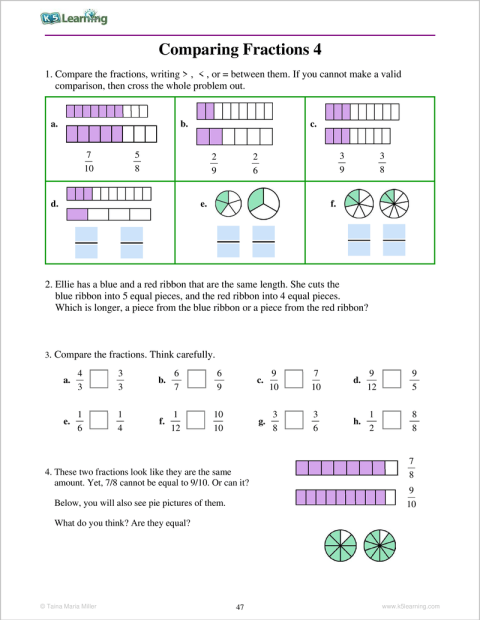 K5 Learning

Comparing Fractions 4

1. Compare the fractions, writing > , < , or = between them. If you cannot make a valid comparison, then cross the whole problem out.

| a. $\frac{7}{10}$ $\frac{5}{8}$ | b. $\frac{2}{9}$ $\frac{2}{6}$ | c. $\frac{3}{9}$ $\frac{3}{8}$ |
|---|---|---|
| d. | e. | f. |

2. Ellie has a blue and a red ribbon that are the same length. She cuts the blue ribbon into 5 equal pieces, and the red ribbon into 4 equal pieces. Which is longer, a piece from the blue ribbon or a piece from the red ribbon?

3. Compare the fractions. Think carefully.

a. $\frac{4}{3}$ $\frac{3}{3}$ b. $\frac{6}{7}$ $\frac{6}{9}$ c. $\frac{9}{10}$ $\frac{7}{10}$ d. $\frac{9}{12}$ $\frac{9}{5}$

e. $\frac{1}{6}$ $\frac{1}{4}$ f. $\frac{1}{12}$ $\frac{10}{10}$ g. $\frac{3}{8}$ $\frac{3}{6}$ h. $\frac{1}{2}$ $\frac{8}{8}$

4. These two fractions look like they are the same amount. Yet, 7/8 cannot be equal to 9/10. Or can it?

Below, you will also see pie pictures of them.

What do you think? Are they equal?

$\frac{7}{8}$

$\frac{9}{10}$

© Taina Maria Miller 47 www.k5learning.com